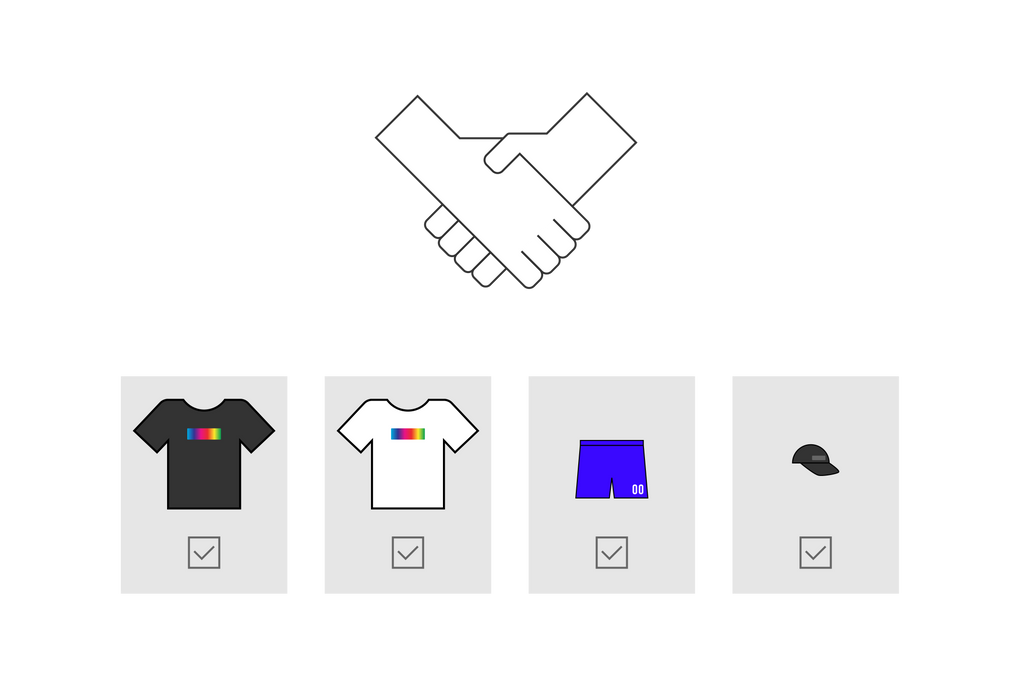 00