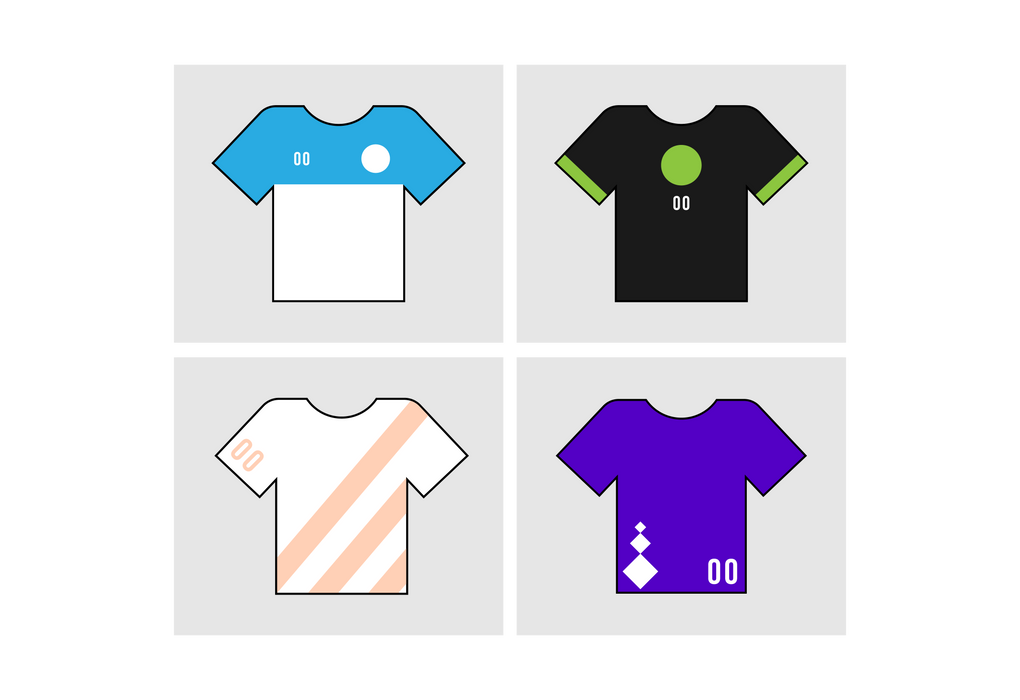 00

00

00

00